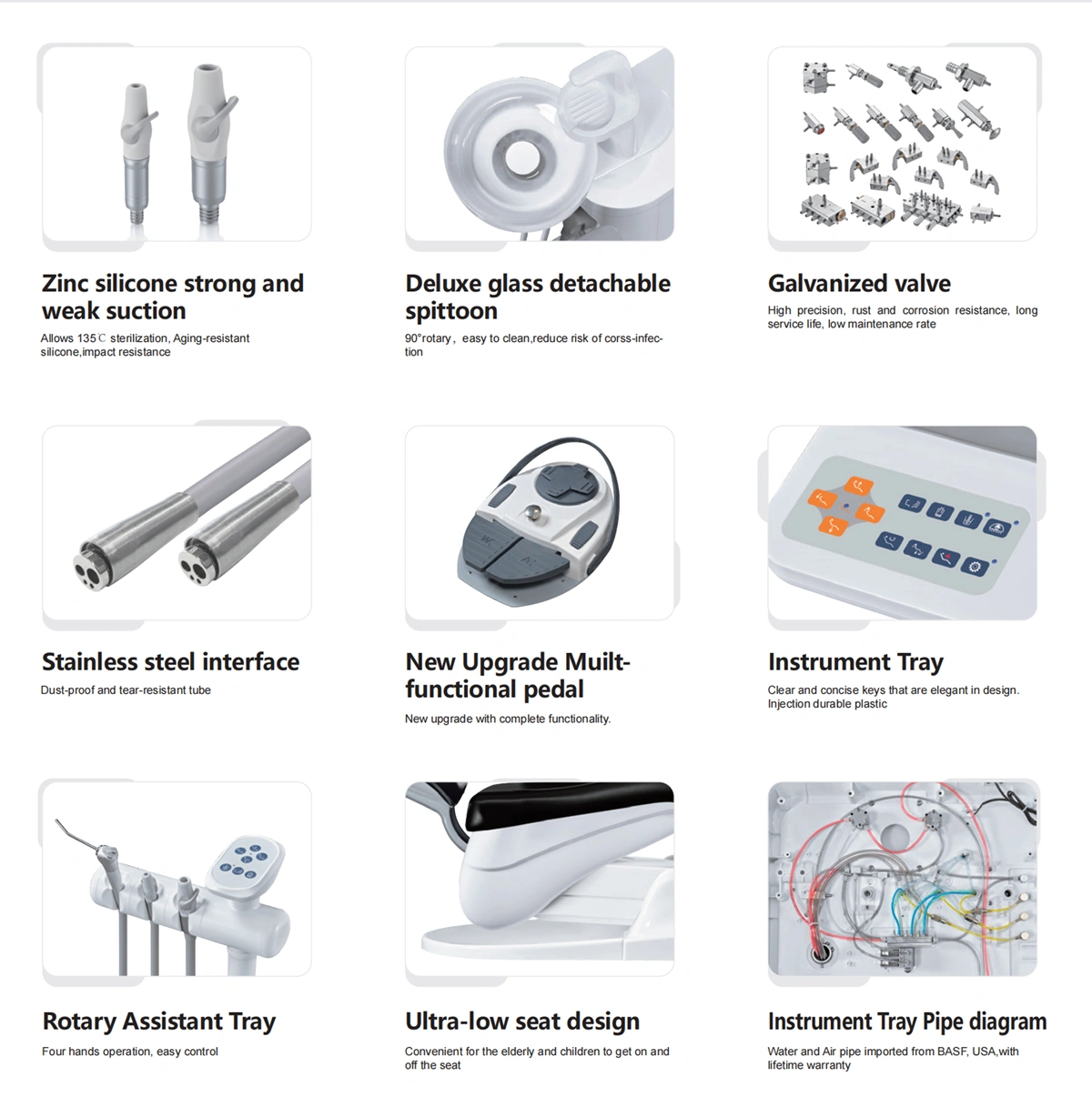 Zinc silicone strong and weak suction

Allows 135℃ sterilization, Aging-resistant silicone,impact resistance

Deluxe glass detachable spittoon

90°rotary， easy to clean,reduce risk of corss-infection

Galvanized valve

High precision, rust and corrosion resistance, long service life, low maintenance rate

Stainless steel interface

Dust-proof and tear-resistant tube

New Upgrade Muilt-functional pedal

New upgrade with complete functionality.

Instrument Tray

Clear and concise keys that are elegant in design. Injection durable plastic

Rotary Assistant Tray

Four hands operation, easy control

Ultra-low seat design

Convenient for the elderly and children to get on and off the seat

Instrument Tray Pipe diagram

Water and Air pipe imported from BASF, USA,with lifetime warranty